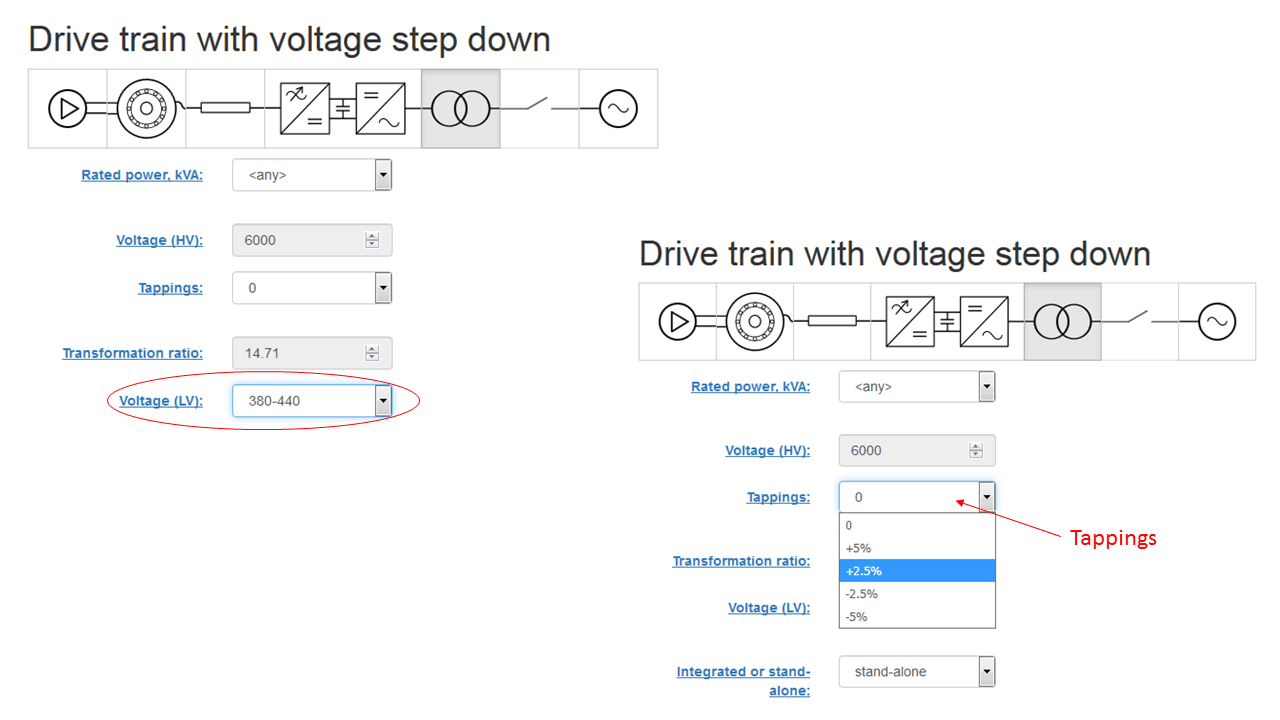 Drive train with voltage step down

Rated power, kVA: <any>

Voltage (HV): 6000

Tappings: 0

Transformation ratio: 14.71

Voltage (LV): 380-440

Drive train with voltage step down

Rated power, kVA: <any>

Voltage (HV): 6000

Tappings: 0

0
+5%
+2.5%
-2.5%
-5%

Tappings

Transformation ratio:

Voltage (LV):

Integrated or stand-alone: stand-alone